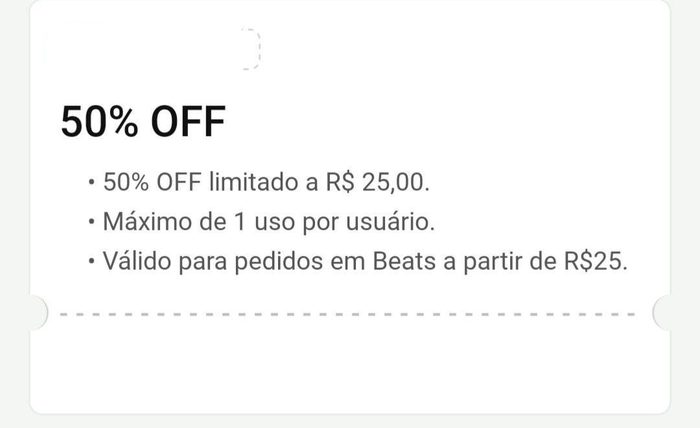 50% OFF

• 50% OFF limitado a R$ 25,00.
• Máximo de 1 uso por usuário.
• Válido para pedidos em Beats a partir de R$25.